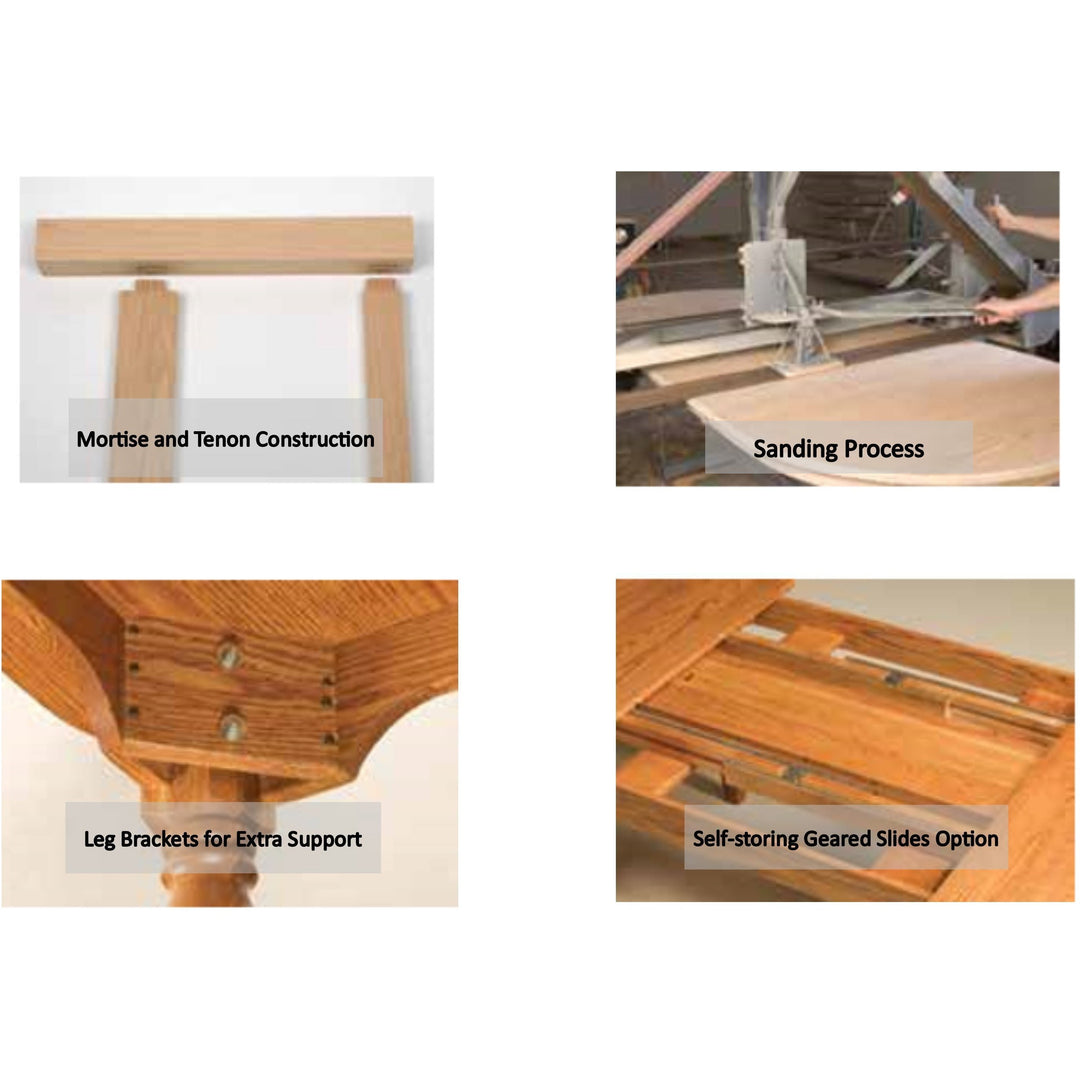 Mortise and Tenon Construction

Sanding Process

Leg Brackets for Extra Support

Self-storing Geared Slides Option